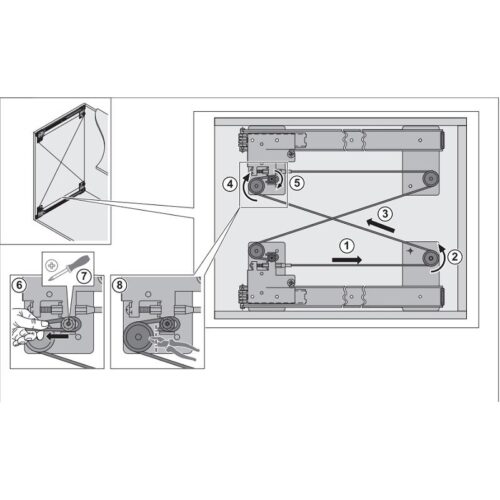 4
5
3
1
2
6
7
8